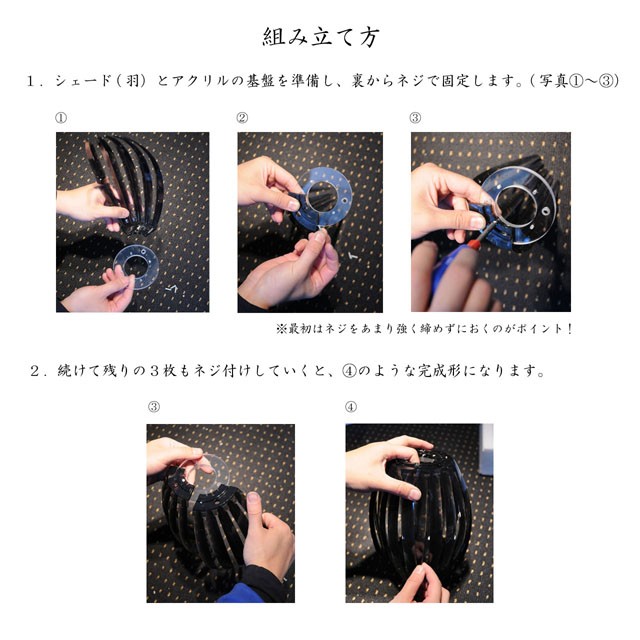 組み立て方

１．シェード（羽）とアクリルの基盤を準備し、裏からネジで固定します。（写真①～③）

①

②

③

※最初はネジをあまり強く締めずにおくのがポイント！

２．続けて残りの３枚もネジ付けしていくと、④のような完成形になります。

③

④